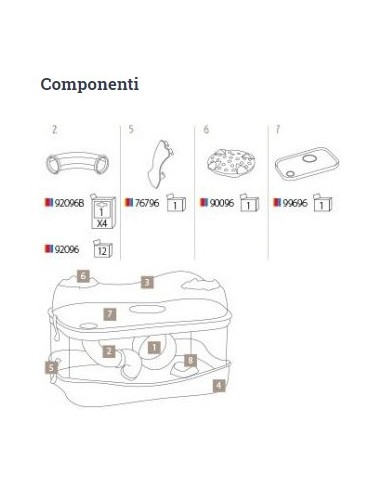 Componenti

2

92096B 1 X4

92096 12

5

76796 1

6

90096 1

7

99696 1

6 3 7 2 1 8 5 4