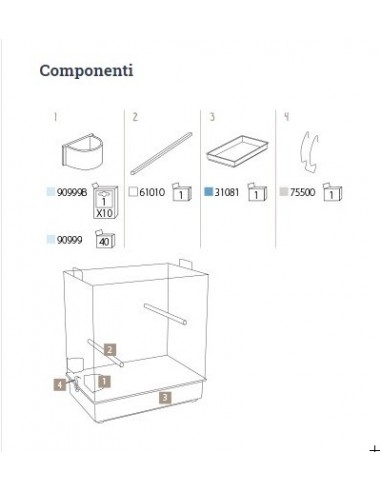 Componenti

1

90999B 1 X10

90999 40

2

61010 1

3

31081 1

4

75500 1

2

4

1

3