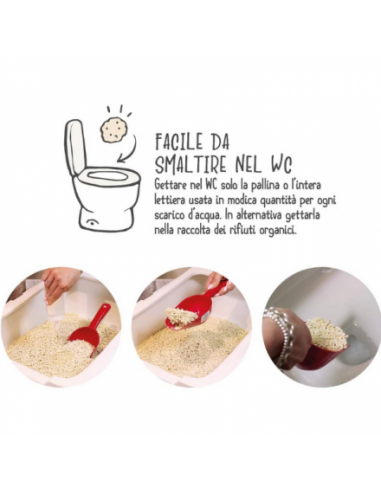 FACILE DA SMALTIRE NEL WC

Gettare nel WC solo la pallina o l'intera lettiera usata in modica quantità per ogni scarico d'acqua. In alternativa gettarla nella raccolta dei rifiuti organici.