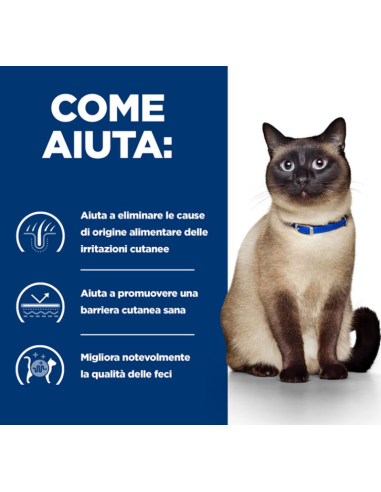 COME AIUTA:

Aiuta a eliminare le cause di origine alimentare delle irritazioni cutanee

Aiuta a promuovere una barriera cutanea sana

Migliora notevolmente la qualità delle feci