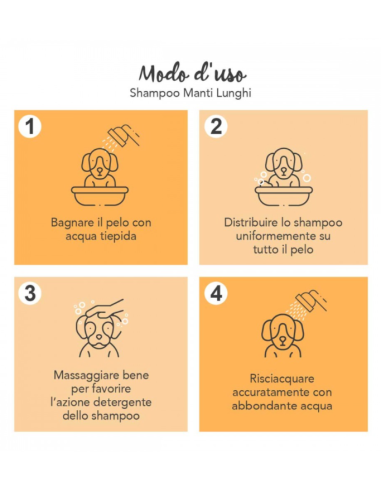 Modo d'uso
Shampoo Manti Lunghi

1
Bagnare il pelo con acqua tiepida

2
Distribuire lo shampoo uniformemente su tutto il pelo

3
Massaggiare bene per favorire l'azione detergente dello shampoo

4
Risciacquare accuratamente con abbondante acqua