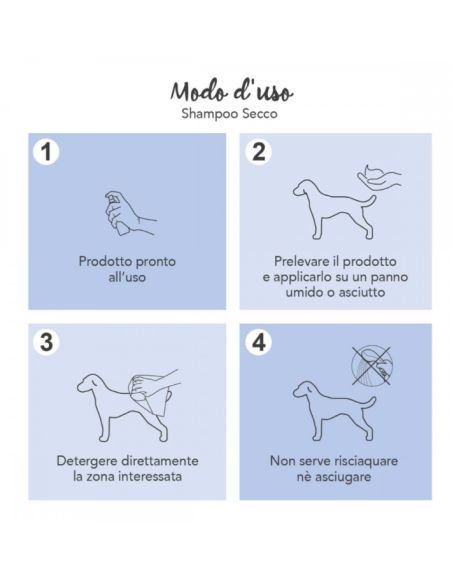 Modo d'uso
Shampoo Secco

1
Prodotto pronto all'uso

2
Prelevare il prodotto e applicarlo su un panno umido o asciutto

3
Detergere direttamente la zona interessata

4
Non serve risciaquare nè asciugare