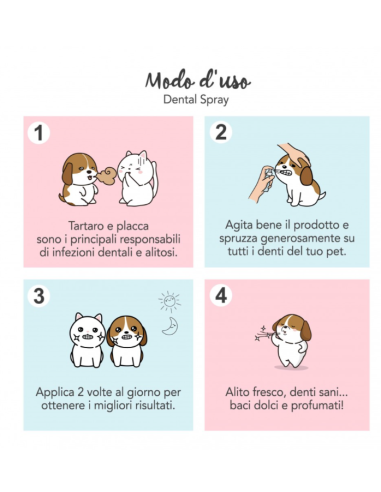 Modo d'uso
Dental Spray

1

Tartaro e placca sono i principali responsabili di infezioni dentali e alitosi.

2

Agita bene il prodotto e spruzza generosamente su tutti i denti del tuo pet.

3

Applica 2 volte al giorno per ottenere i migliori risultati.

4

Alito fresco, denti sani... baci dolci e profumati!