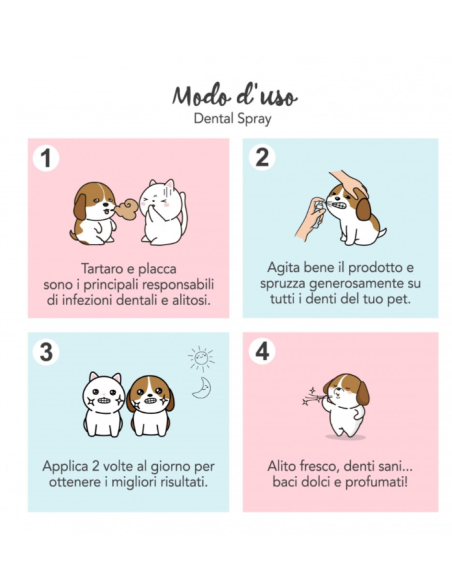 Modo d'uso
Dental Spray

1

Tartaro e placca sono i principali responsabili di infezioni dentali e alitosi.

2

Agita bene il prodotto e spruzza generosamente su tutti i denti del tuo pet.

3

Applica 2 volte al giorno per ottenere i migliori risultati.

4

Alito fresco, denti sani... baci dolci e profumati!