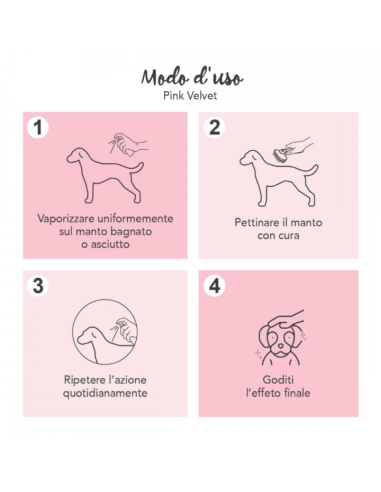 Modo d'uso
Pink Velvet

1

Vaporizzare uniformemente sul manto bagnato o asciutto

2

Pettinare il manto con cura

3

Ripetere l'azione quotidianamente

4

Goditi l'effeto finale